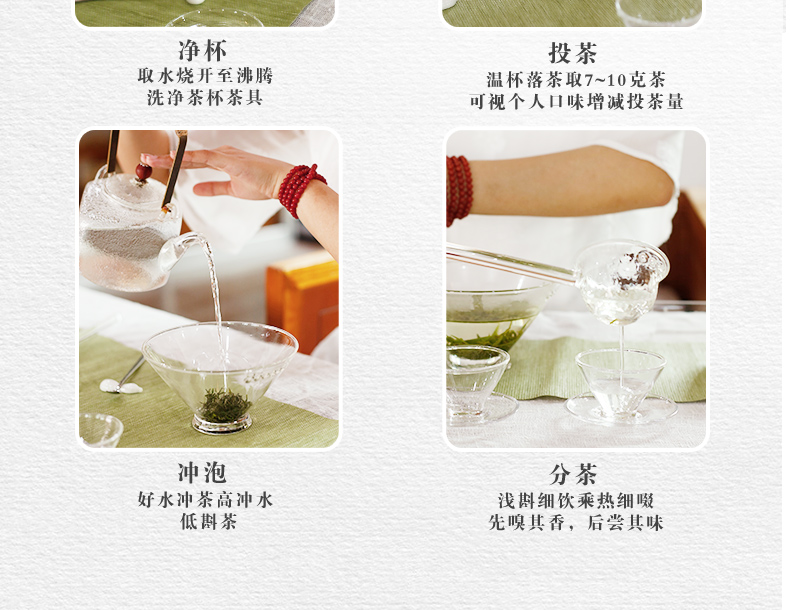 净杯
取水烧开至沸腾
洗净茶杯茶具

投茶
温杯落茶取7~10克茶
可视个人口味增减投茶量

冲泡
好水冲茶高冲水
低斟茶

分茶
浅斟细饮乘热细啜
先嗅其香，后尝其味